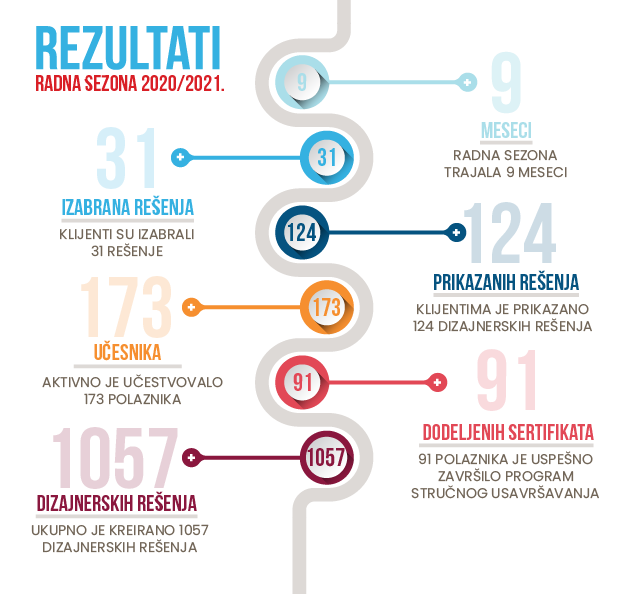 REZULTATI
RADNA SEZONA 2020/2021.

9

9
MESECI
RADNA SEZONA TRAJALA 9 MESECI

31

31
IZABRANA REŠENJA
KLIJENTI SU IZABRALI 31 REŠENJE

124

124
PRIKAZANIH REŠENJA
KLIJENTIMA JE PRIKAZANO 124 DIZAJNERSKIH REŠENJA

173

173
UČESNIKA
AKTIVNO JE UČESTVOVALO 173 POLAZNIKA

91

91
DODELJENIH SERTIFIKATA
91 POLAZNIKA JE USPEŠNO ZAVRŠILO PROGRAM STRUČNOG USAVRŠAVANJA

1057

1057
DIZAJNERSKIH REŠENJA
UKUPNO JE KREIRANO 1057 DIZAJNERSKIH REŠENJA