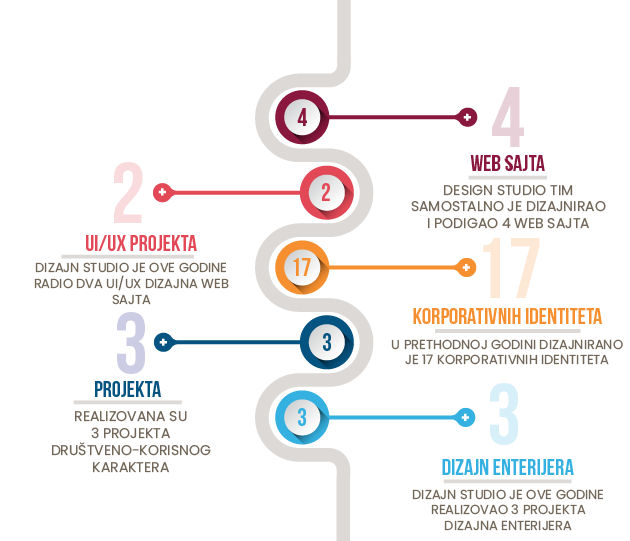 4

4

WEB SAJTA

DESIGN STUDIO TIM SAMOSTALNO JE DIZAJNIRAO I PODIGAO 4 WEB SAJTA

2

2

UI/UX PROJEKTA

DIZAJN STUDIO JE OVE GODINE RADIO DVA UI/UX DIZAJNA WEB SAJTA

17

17

KORPORATIVNIH IDENTITETA

U PRETHODNOJ GODINI DIZAJNIRANO JE 17 KORPORATIVNIH IDENTITETA

3

3

PROJEKTA

REALIZOVANA SU 3 PROJEKTA DRUŠTVENO-KORISNOG KARAKTERA

3

3

DIZAJN ENTERIJERA

DIZAJN STUDIO JE OVE GODINE REALIZOVAO 3 PROJEKTA DIZAJNA ENTERIJERA