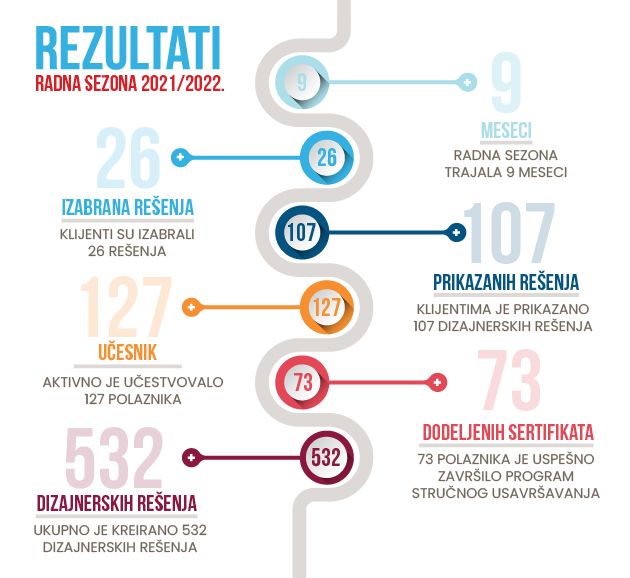 REZULTATI
RADNA SEZONA 2021/2022.

9

9
MESECI
RADNA SEZONA TRAJALA 9 MESECI

26
26
IZABRANA REŠENJA
KLIJENTI SU IZABRALI 26 REŠENJA

107
107
PRIKAZANIH REŠENJA
KLIJENTIMA JE PRIKAZANO 107 DIZAJNERSKIH REŠENJA

127
127
UČESNIK
AKTIVNO JE UČESTVOVALO 127 POLAZNIKA

73
73
DODELJENIH SERTIFIKATA
73 POLAZNIKA JE USPEŠNO ZAVRŠILO PROGRAM STRUČNOG USAVRŠAVANJA

532
532
DIZAJNERSKIH REŠENJA
UKUPNO JE KREIRANO 532 DIZAJNERSKIH REŠENJA