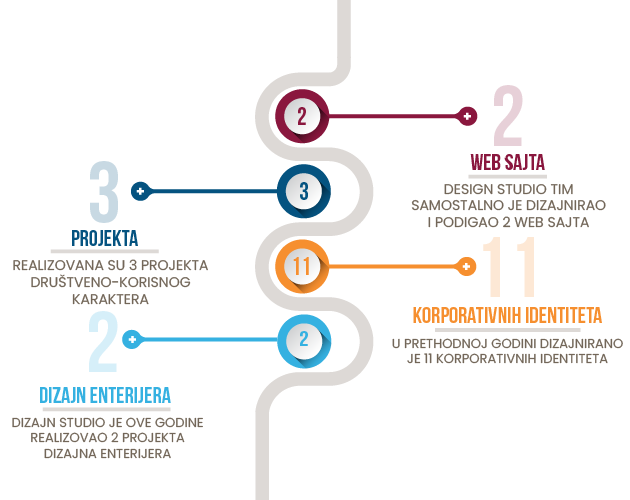 2

2

WEB SAJTA

DESIGN STUDIO TIM SAMOSTALNO JE DIZAJNIRAO I PODIGAO 2 WEB SAJTA

3

3

PROJEKTA

REALIZOVANA SU 3 PROJEKTA DRUŠTVENO-KORISNOG KARAKTERA

11

11

KORPORATIVNIH IDENTITETA

U PRETHODNOJ GODINI DIZAJNIRANO JE 11 KORPORATIVNIH IDENTITETA

2

2

DIZAJN ENTERIJERA

DIZAJN STUDIO JE OVE GODINE REALIZOVAO 2 PROJEKTA DIZAJNA ENTERIJERA