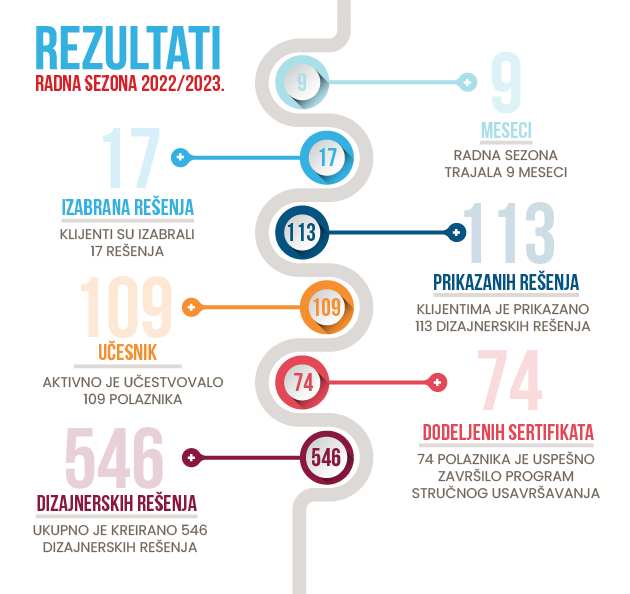 REZULTATI
RADNA SEZONA 2022/2023.

9

9
MESECI
RADNA SEZONA TRAJALA 9 MESECI

17
17
IZABRANA REŠENJA
KLIJENTI SU IZABRALI 17 REŠENJA

113
113
PRIKAZANIH REŠENJA
KLIJENTIMA JE PRIKAZANO 113 DIZAJNERSKIH REŠENJA

109
109
UČESNIK
AKTIVNO JE UČESTVOVALO 109 POLAZNIKA

74
74
DODELJENIH SERTIFIKATA
74 POLAZNIKA JE USPEŠNO ZAVRŠILO PROGRAM STRUČNOG USAVRŠAVANJA

546
546
DIZAJNERSKIH REŠENJA
UKUPNO JE KREIRANO 546 DIZAJNERSKIH REŠENJA