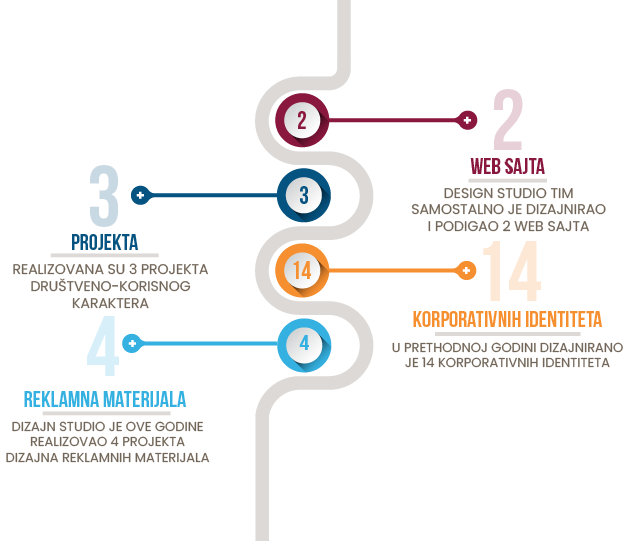 2

2
WEB SAJTA
DESIGN STUDIO TIM SAMOSTALNO JE DIZAJNIRAO I PODIGAO 2 WEB SAJTA

3

3
PROJEKTA
REALIZOVANA SU 3 PROJEKTA DRUŠTVENO-KORISNOG KARAKTERA

14

14
KORPORATIVNIH IDENTITETA
U PRETHODNOJ GODINI DIZAJNIRANO JE 14 KORPORATIVNIH IDENTITETA

4

4
REKLAMNA MATERIJALA
DIZAJN STUDIO JE OVE GODINE REALIZOVAO 4 PROJEKTA DIZAJNA REKLAMNIH MATERIJALA